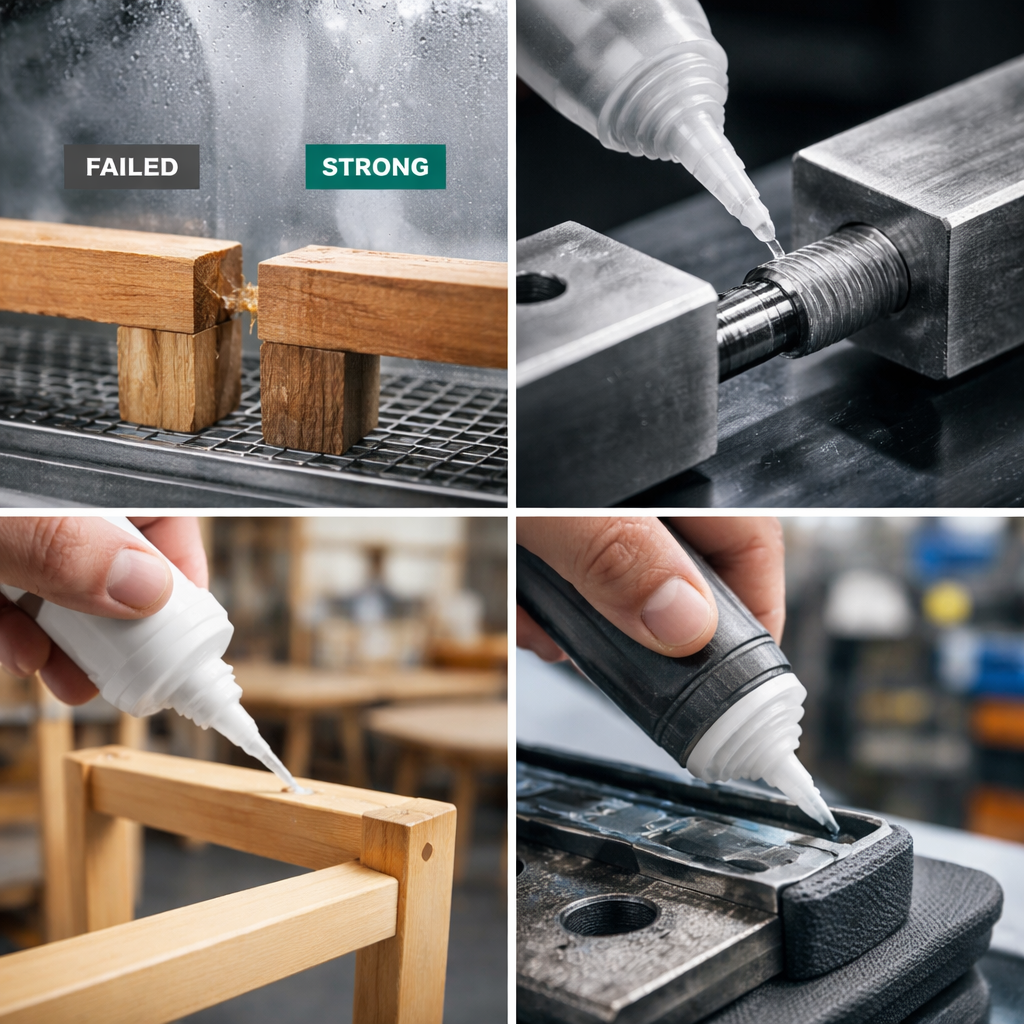 FAILED

STRONG